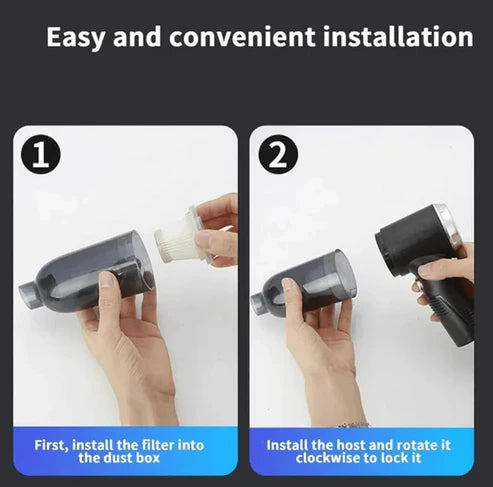 Easy and convenient installation

1

First, install the filter into the dust box

2

Install the host and rotate it clockwise to lock it